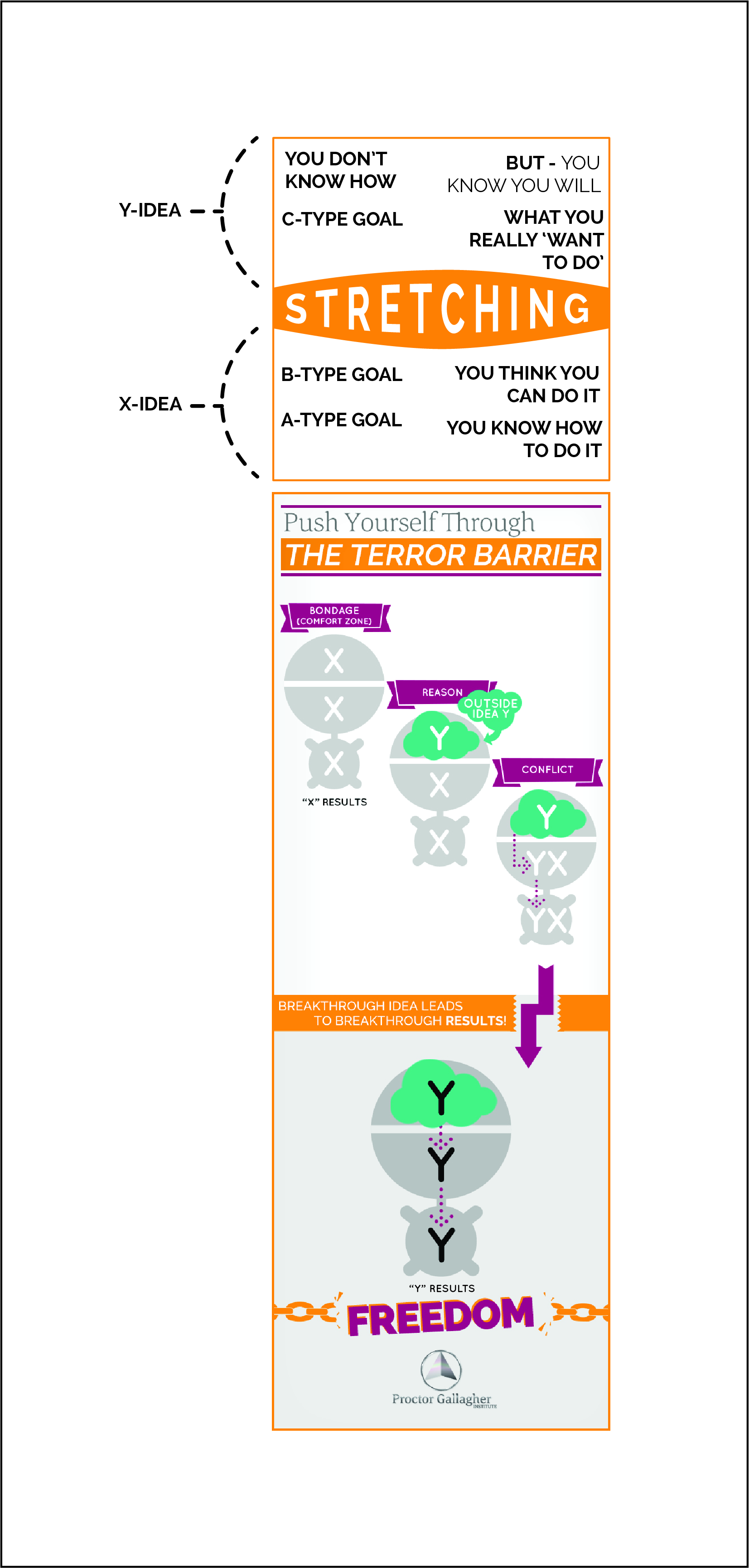 Y-IDEA

YOU DON'T KNOW HOW

BUT - YOU KNOW YOU WILL

C-TYPE GOAL

WHAT YOU REALLY 'WANT TO DO'

STRETCHING

X-IDEA

B-TYPE GOAL

YOU THINK YOU CAN DO IT

A-TYPE GOAL

YOU KNOW HOW TO DO IT

Push Yourself Through
THE TERROR BARRIER

BONDAGE (COMFORT ZONE)

X
X
X

"X" RESULTS

REASON

OUTSIDE IDEA Y

Y
X
X

CONFLICT

Y
YX
YX

BREAKTHROUGH IDEA LEADS TO BREAKTHROUGH RESULTS!

Y
Y
Y

"Y" RESULTS

FREEDOM

Proctor Gallagher INSTITUTE