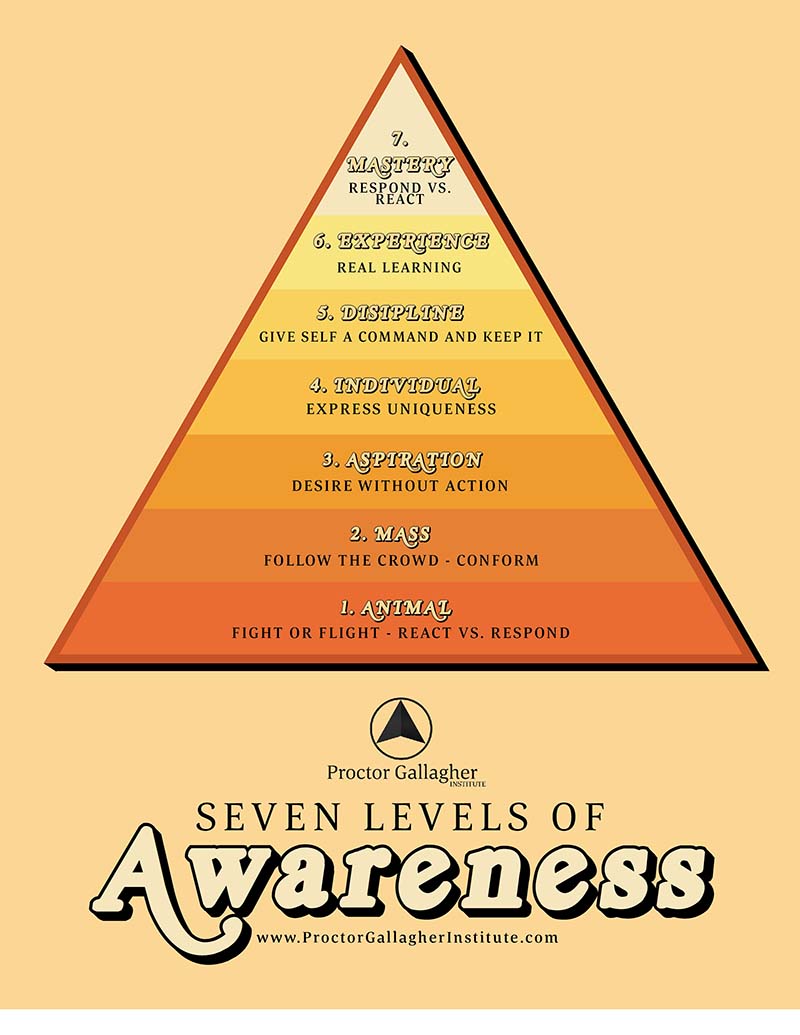 7.
MASTERY
RESPOND VS. REACT

6. EXPERIENCE
REAL LEARNING

5. DISIPLINE
GIVE SELF A COMMAND AND KEEP IT

4. INDIVIDUAL
EXPRESS UNIQUENESS

3. ASPIRATION
DESIRE WITHOUT ACTION

2. MASS
FOLLOW THE CROWD - CONFORM

1. ANIMAL
FIGHT OR FLIGHT - REACT VS. RESPOND

Proctor Gallagher INSTITUTE

SEVEN LEVELS OF
Awareness
www.ProctorGallagherInstitute.com